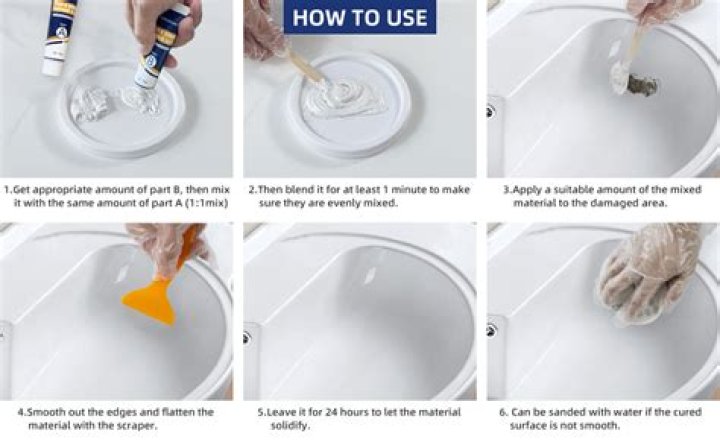 HOW TO USE

1.Get appropriate amount of part B, then mix it with the same amount of part A (1:1mix)

2.Then blend it for at least 1 minute to make sure they are evenly mixed.

3.Apply a suitable amount of the mixed material to the damaged area.

4.Smooth out the edges and flatten the material with the scraper.

5.Leave it for 24 hours to let the material solidify.

6. Can be sanded with water if the cured surface is not smooth.