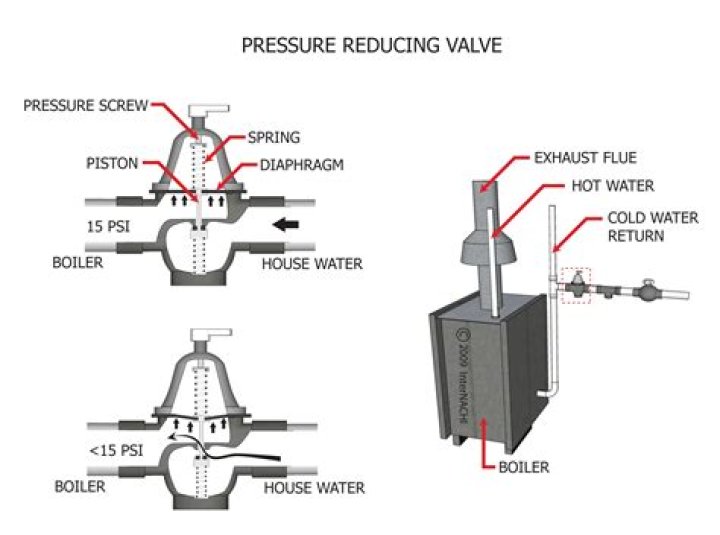 PRESSURE REDUCING VALVE

PRESSURE SCREW
SPRING
PISTON
DIAPHRAGM
15 PSI
BOILER
HOUSE WATER

<15 PSI
BOILER
HOUSE WATER

EXHAUST FLUE
HOT WATER
COLD WATER RETURN
© 2009 InterNACHI
BOILER